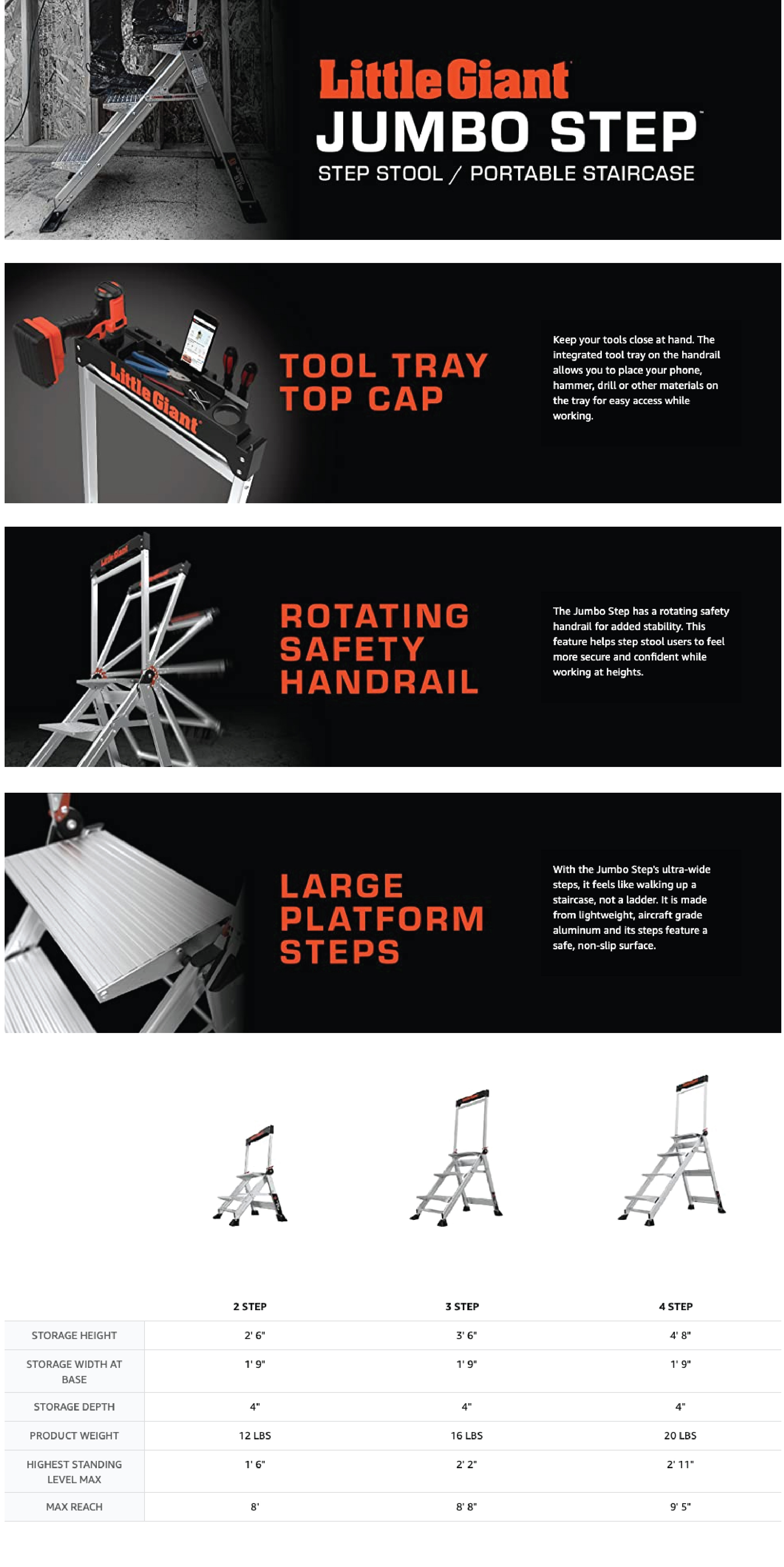 Little Giant
JUMBO STEP
STEP STOOL / PORTABLE STAIRCASE

Little Giant

TOOL TRAY TOP CAP

Keep your tools close at hand. The integrated tool tray on the handrail allows you to place your phone, hammer, drill or other materials on the tray for easy access while working.

ROTATING SAFETY HANDRAIL

The Jumbo Step has a rotating safety handrail for added stability. This feature helps step stool users to feel more secure and confident while working at heights.

LARGE PLATFORM STEPS

With the Jumbo Step's ultra-wide steps, it feels like walking up a staircase, not a ladder. It is made from lightweight, aircraft grade aluminum and its steps feature a safe, non-slip surface.

| | 2 STEP | 3 STEP | 4 STEP |
|---|---|---|---|
| STORAGE HEIGHT | 2' 6" | 3' 6" | 4' 8" |
| STORAGE WIDTH AT BASE | 1' 9" | 1' 9" | 1' 9" |
| STORAGE DEPTH | 4" | 4" | 4" |
| PRODUCT WEIGHT | 12 LBS | 16 LBS | 20 LBS |
| HIGHEST STANDING LEVEL MAX | 1' 6" | 2' 2" | 2' 11" |
| MAX REACH | 8' | 8' 8" | 9' 5" |